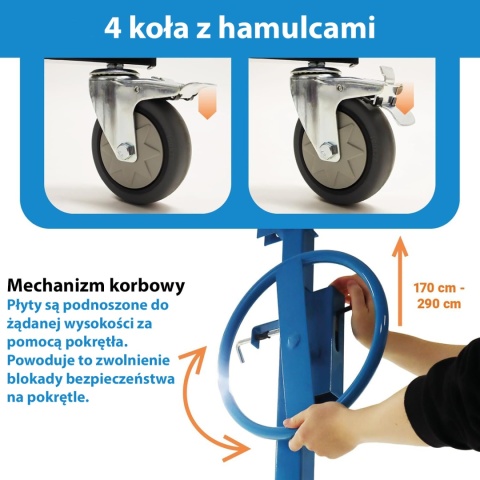 4 koła z hamulcami

Mechanizm korbowy
Płyty są podnoszone do żądanej wysokości za pomocą pokrętła. Powoduje to zwolnienie blokady bezpieczeństwa na pokrętle.

170 cm - 290 cm